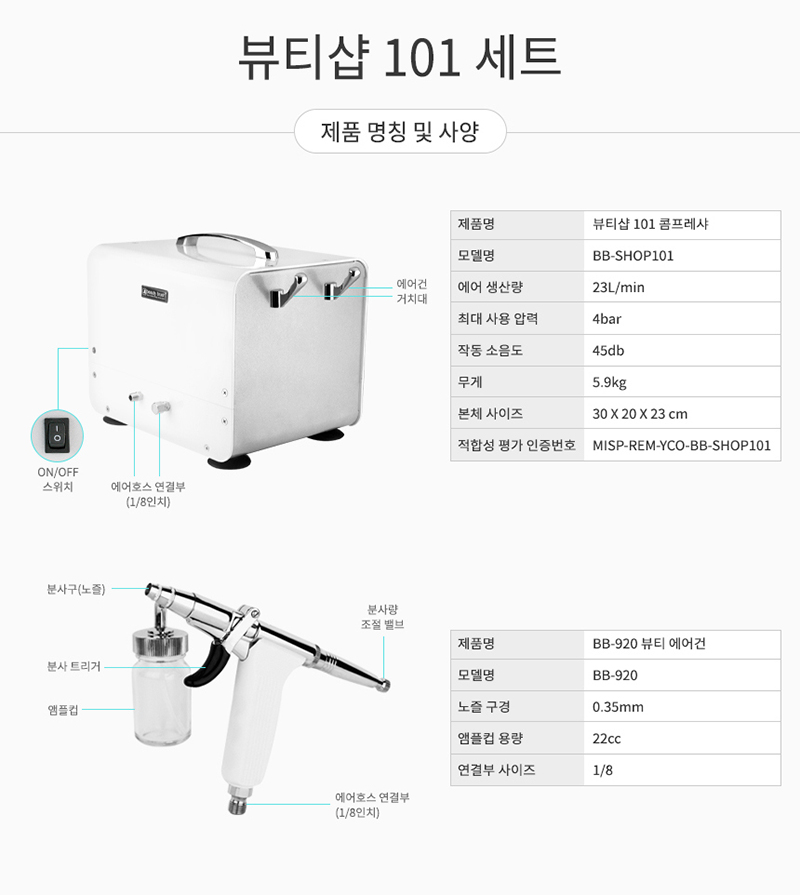 뷰티샵 101 세트

제품 명칭 및 사양

에어건
거치대

ON/OFF
스위치

에어호스 연결부
(1/8인치)

| 제품명 | 뷰티샵 101 콤프레샤 |
|---|---|
| 모델명 | BB-SHOP101 |
| 에어 생산량 | 23L/min |
| 최대 사용 압력 | 4bar |
| 작동 소음도 | 45db |
| 무게 | 5.9kg |
| 본체 사이즈 | 30 X 20 X 23 cm |
| 적합성 평가 인증번호 | MISP-REM-YCO-BB-SHOP101 |

분사구(노즐)

분사 트리거

앰플컵

분사량
조절 밸브

에어호스 연결부
(1/8인치)

| 제품명 | BB-920 뷰티 에어건 |
|---|---|
| 모델명 | BB-920 |
| 노즐 구경 | 0.35mm |
| 앰플컵 용량 | 22cc |
| 연결부 사이즈 | 1/8 |